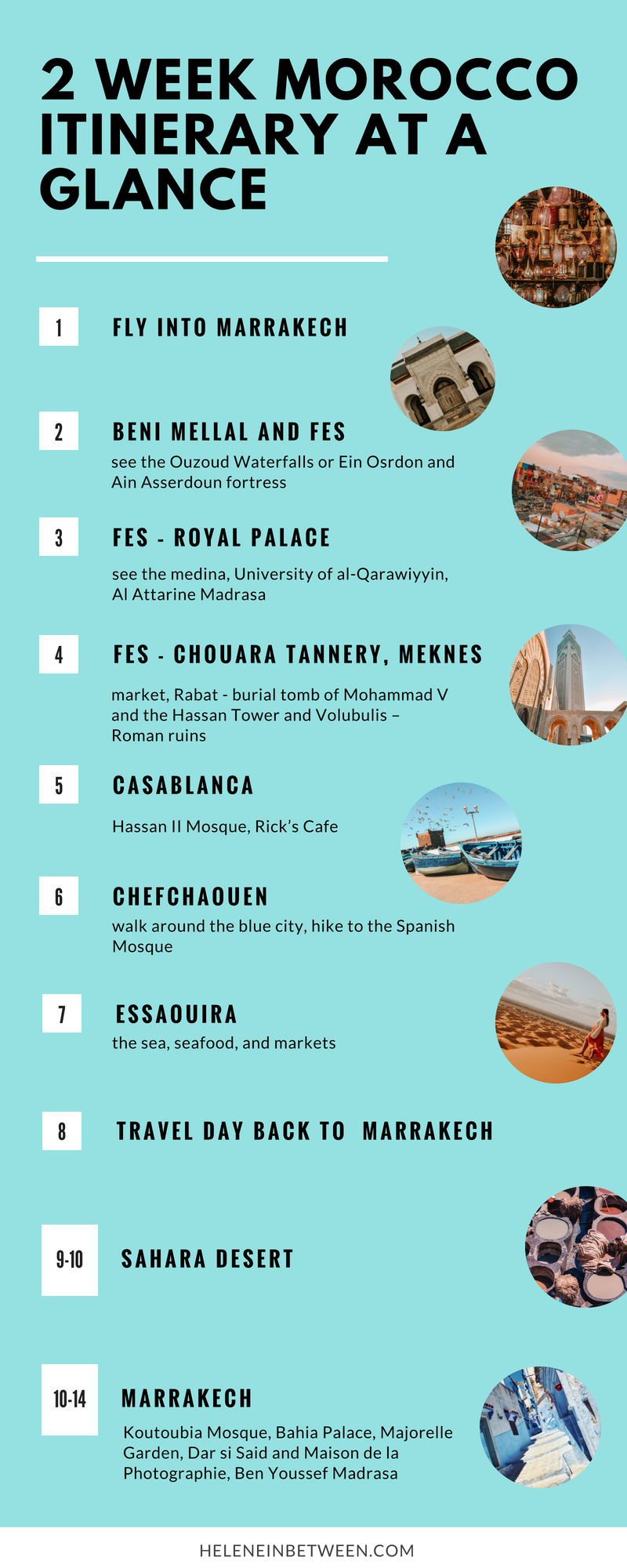 2 WEEK MOROCCO ITINERARY AT A GLANCE

1 FLY INTO MARRAKECH

2 BENI MELLAL AND FES
see the Ouzoud Waterfalls or Ein Osrdon and Ain Asserdoun fortress

3 FES - ROYAL PALACE
see the medina, University of al-Qarawiyyin, Al Attarine Madrasa

4 FES - CHOUARA TANNERY, MEKNES
market, Rabat - burial tomb of Mohammad V and the Hassan Tower and Volubulis – Roman ruins

5 CASABLANCA
Hassan II Mosque, Rick's Cafe

6 CHEFCHAOUEN
walk around the blue city, hike to the Spanish Mosque

7 ESSAOUIRA
the sea, seafood, and markets

8 TRAVEL DAY BACK TO MARRAKECH

9-10 SAHARA DESERT

10-14 MARRAKECH
Koutoubia Mosque, Bahia Palace, Majorelle Garden, Dar si Said and Maison de la Photographie, Ben Youssef Madrasa

HELENEINBETWEEN.COM